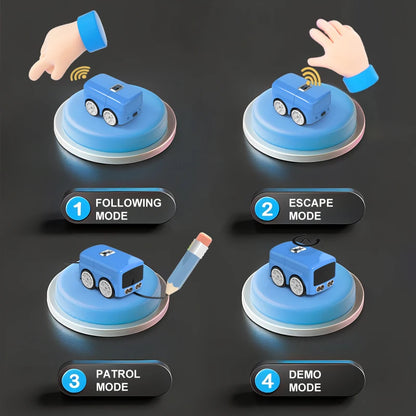 1 FOLLOWING MODE

2 ESCAPE MODE

3 PATROL MODE

4 DEMO MODE